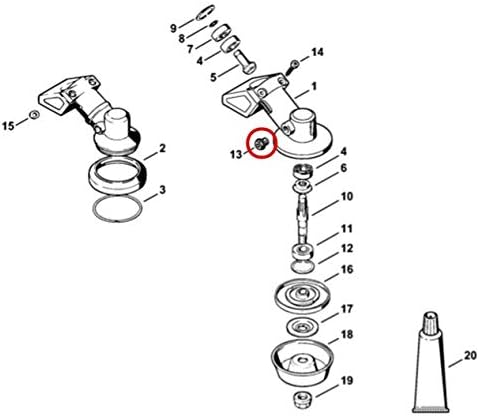 9
8
7
4
5
14
1
15
2
3
13
4
6
10
11
12
16
17
18
19
20